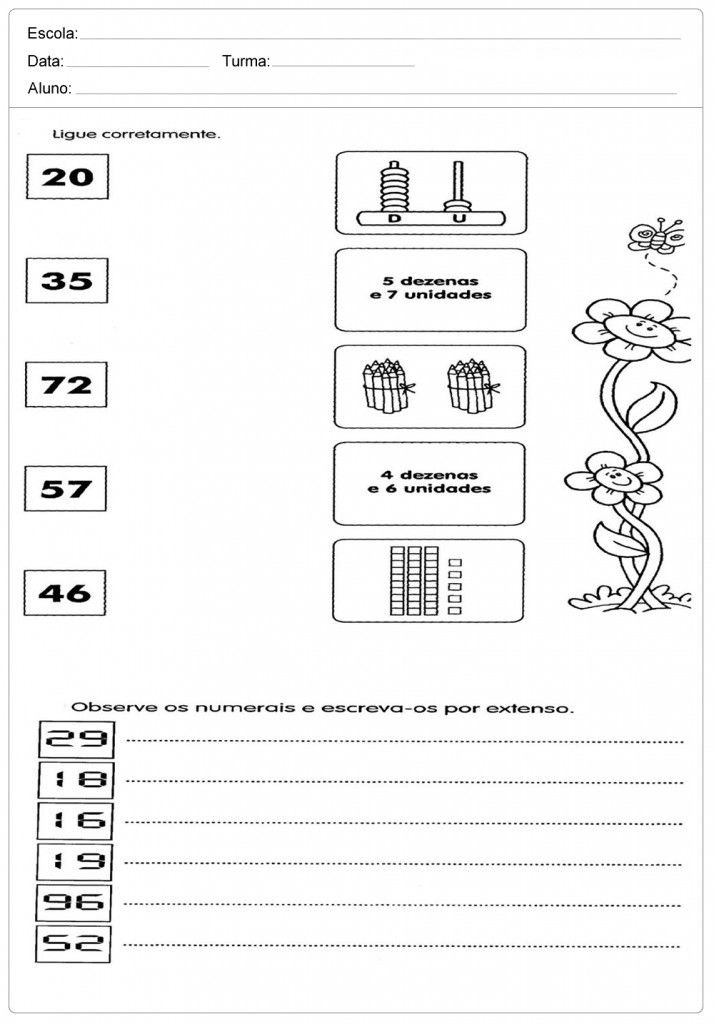 Escola:
Data: Turma:
Aluno:

Ligue corretamente.

20

35

72

57

46

D U

5 dezenas e 7 unidades

4 dezenas e 6 unidades

Observe os numerais e escreva-os por extenso.

29
18
16
19
96
52